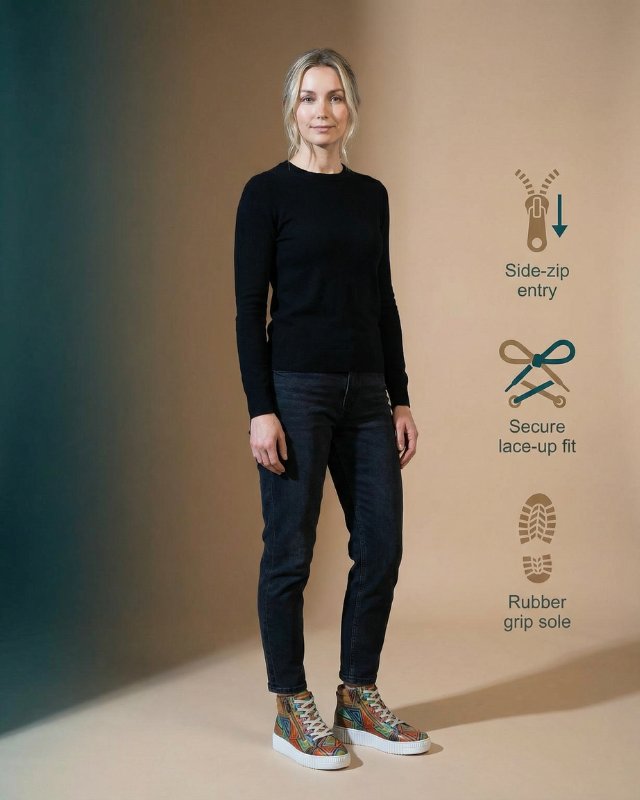 Side-zip entry

Secure lace-up fit

Rubber grip sole